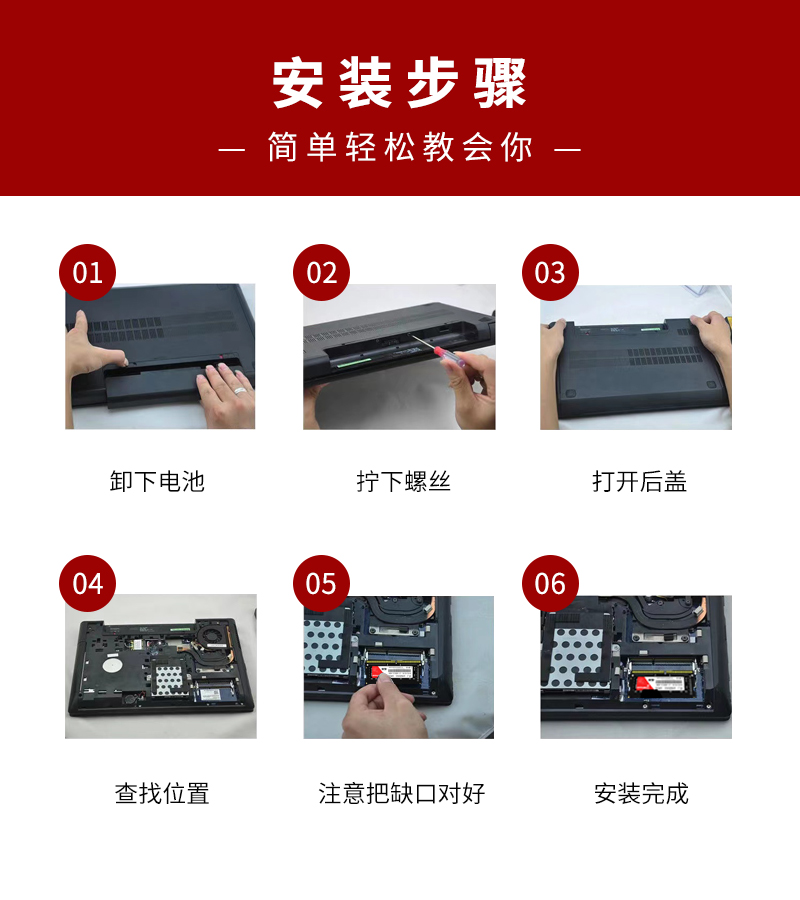 安装步骤

— 简单轻松教会你 —

01

卸下电池

02

拧下螺丝

03

打开后盖

04

查找位置

05

注意把缺口对好

06

安装完成